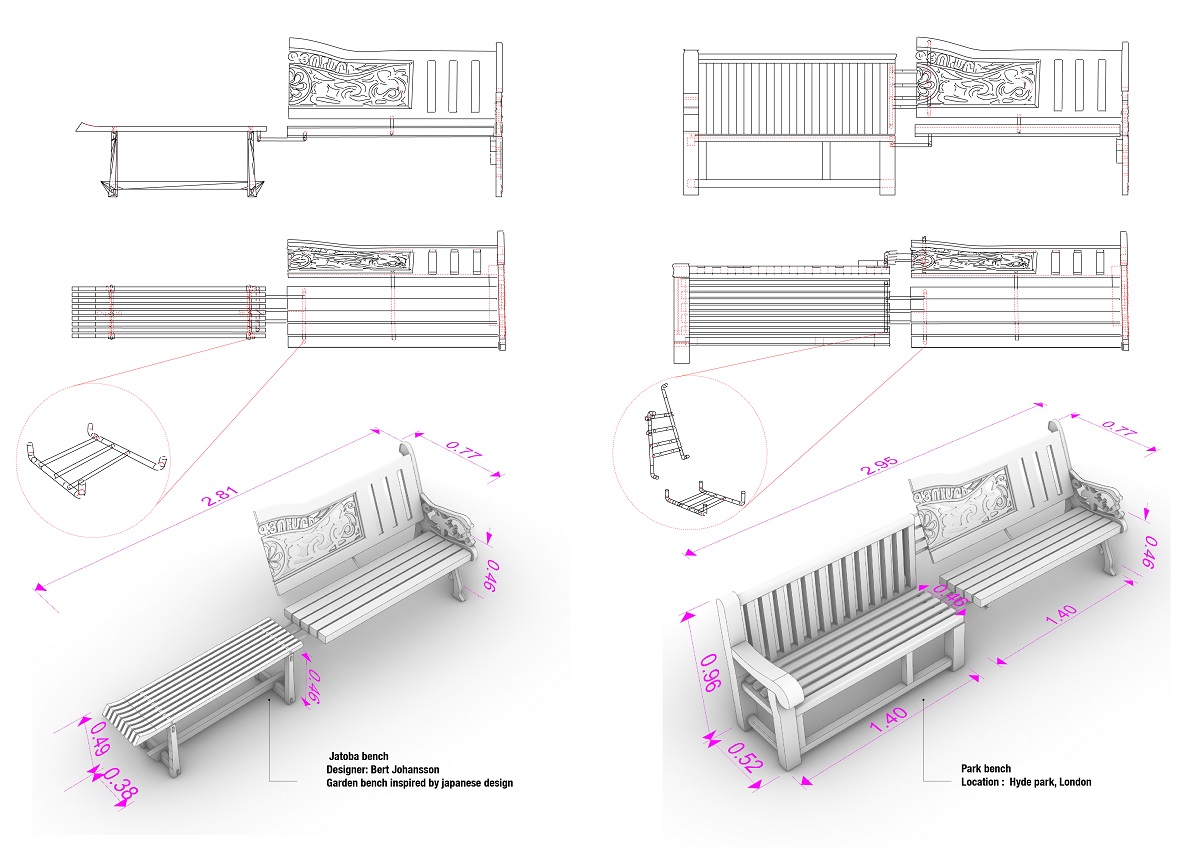 2.81

0.77

0.46

0.46

0.49

0.38

Jatoba bench
Designer: Bert Johansson
Garden bench inspired by japanese design

2.95

0.77

0.46

0.46

1.40

0.96

0.52

1.40

Park bench
Location : Hyde park, London